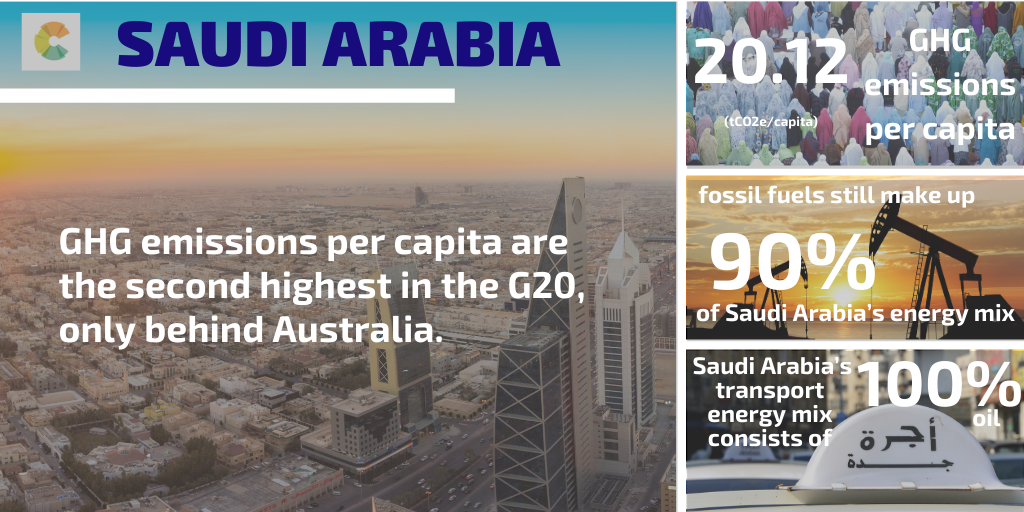 SAUDI ARABIA

GHG emissions per capita are the second highest in the G20, only behind Australia.

20.12 (tCO2e/capita) GHG emissions per capita

fossil fuels still make up 90% of Saudi Arabia's energy mix

Saudi Arabia's transport energy mix consists of 100% oil

أجرة جدة